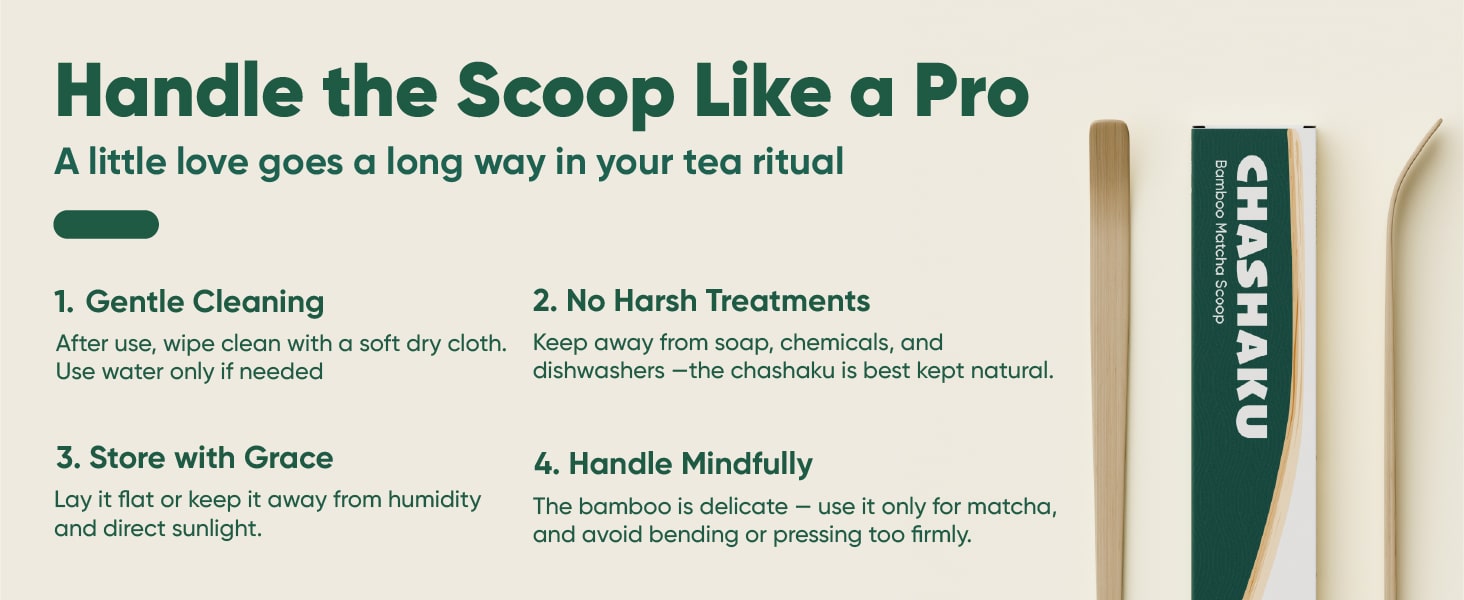 Handle the Scoop Like a Pro

A little love goes a long way in your tea ritual

1. Gentle Cleaning

After use, wipe clean with a soft dry cloth. Use water only if needed

2. No Harsh Treatments

Keep away from soap, chemicals, and dishwashers —the chashaku is best kept natural.

3. Store with Grace

Lay it flat or keep it away from humidity and direct sunlight.

4. Handle Mindfully

The bamboo is delicate — use it only for matcha, and avoid bending or pressing too firmly.

CHASHAKU

Bamboo Matcha Scoop