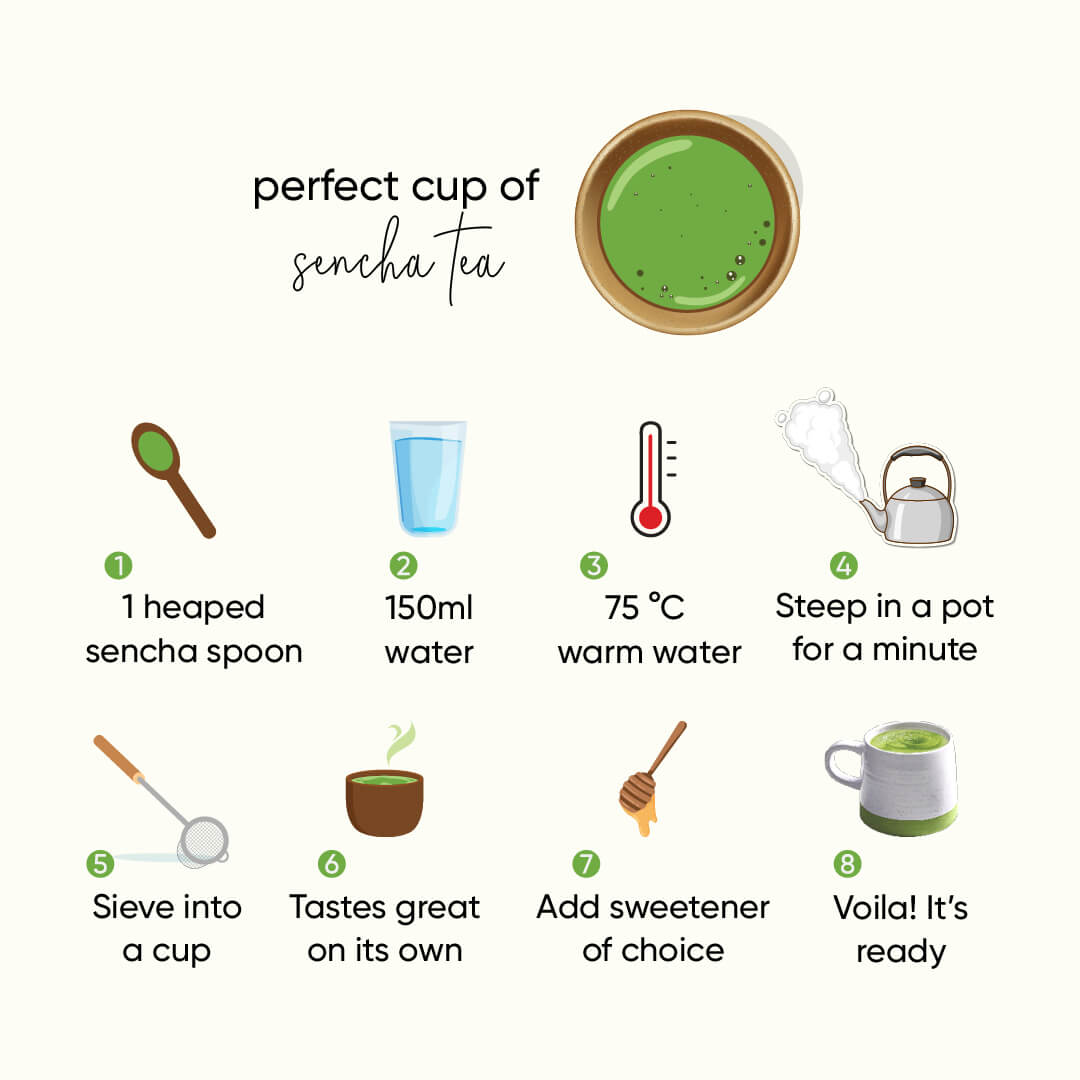 perfect cup of
sencha tea

1
1 heaped sencha spoon

2
150ml water

3
75 °C warm water

4
Steep in a pot for a minute

5
Sieve into a cup

6
Tastes great on its own

7
Add sweetener of choice

8
Voila! It's ready