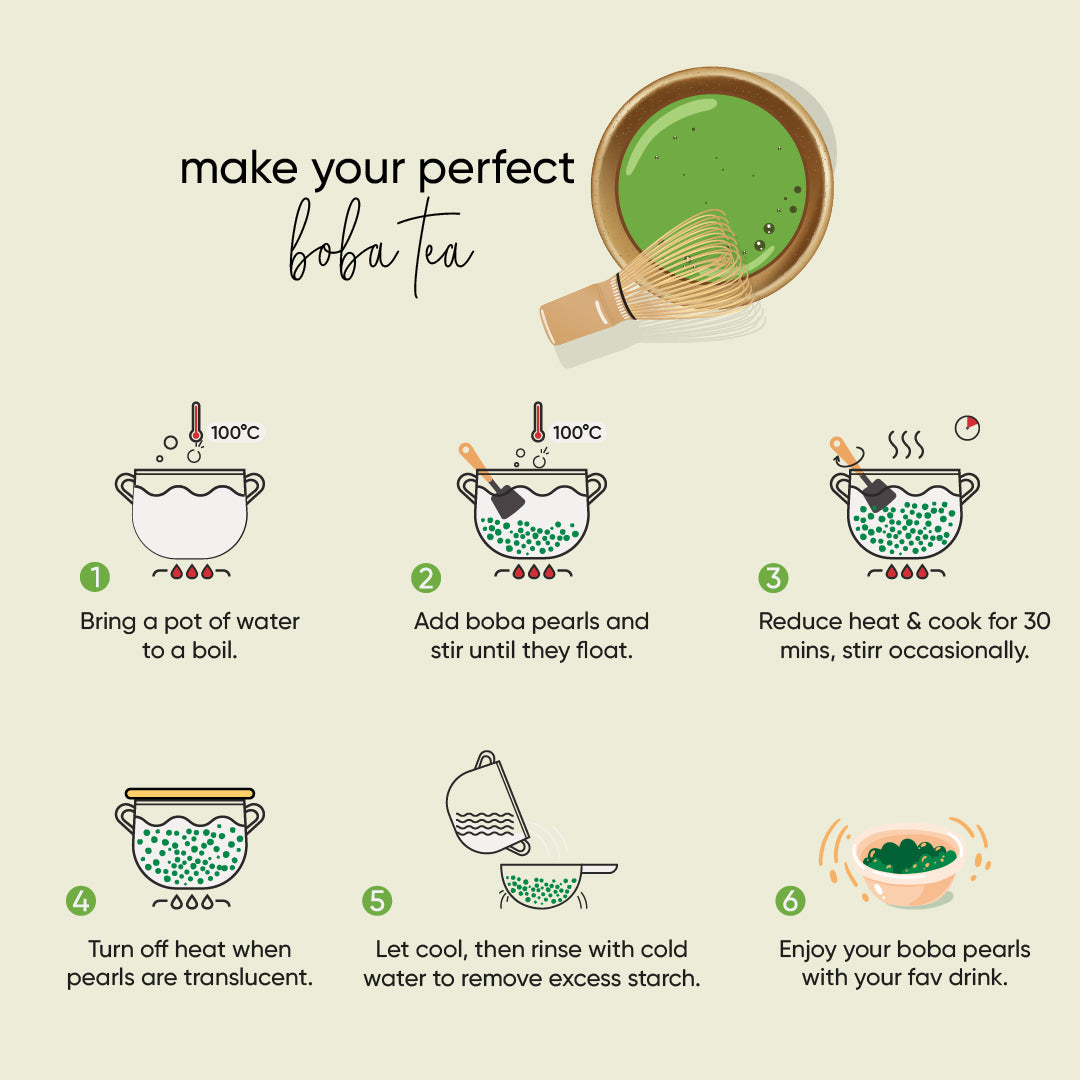 make your perfect
boba tea

100°C

1

Bring a pot of water to a boil.

100°C

2

Add boba pearls and stir until they float.

3

Reduce heat & cook for 30 mins, stirr occasionally.

4

Turn off heat when pearls are translucent.

5

Let cool, then rinse with cold water to remove excess starch.

6

Enjoy your boba pearls with your fav drink.