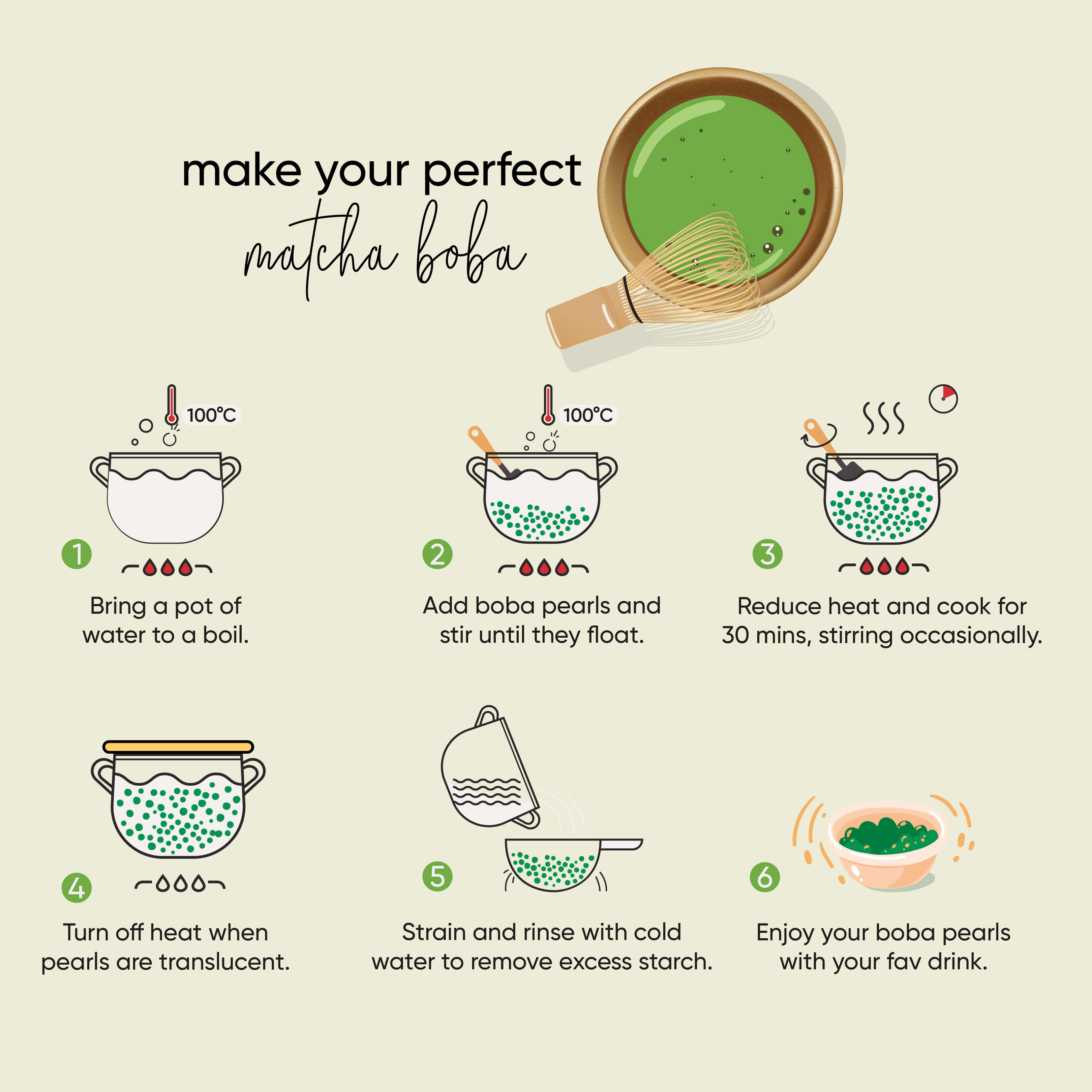 make your perfect
matcha boba

100°C

1

Bring a pot of water to a boil.

100°C

2

Add boba pearls and stir until they float.

3

Reduce heat and cook for 30 mins, stirring occasionally.

4

Turn off heat when pearls are translucent.

5

Strain and rinse with cold water to remove excess starch.

6

Enjoy your boba pearls with your fav drink.